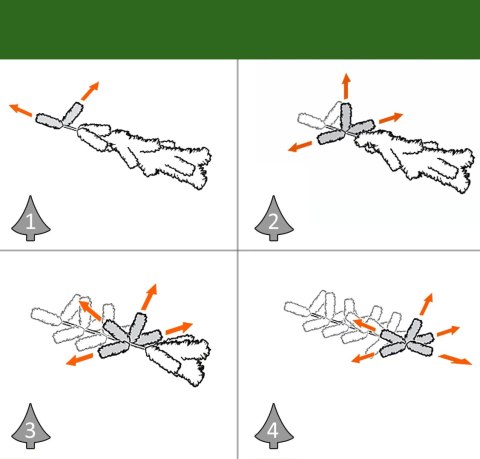 1

2

3

4